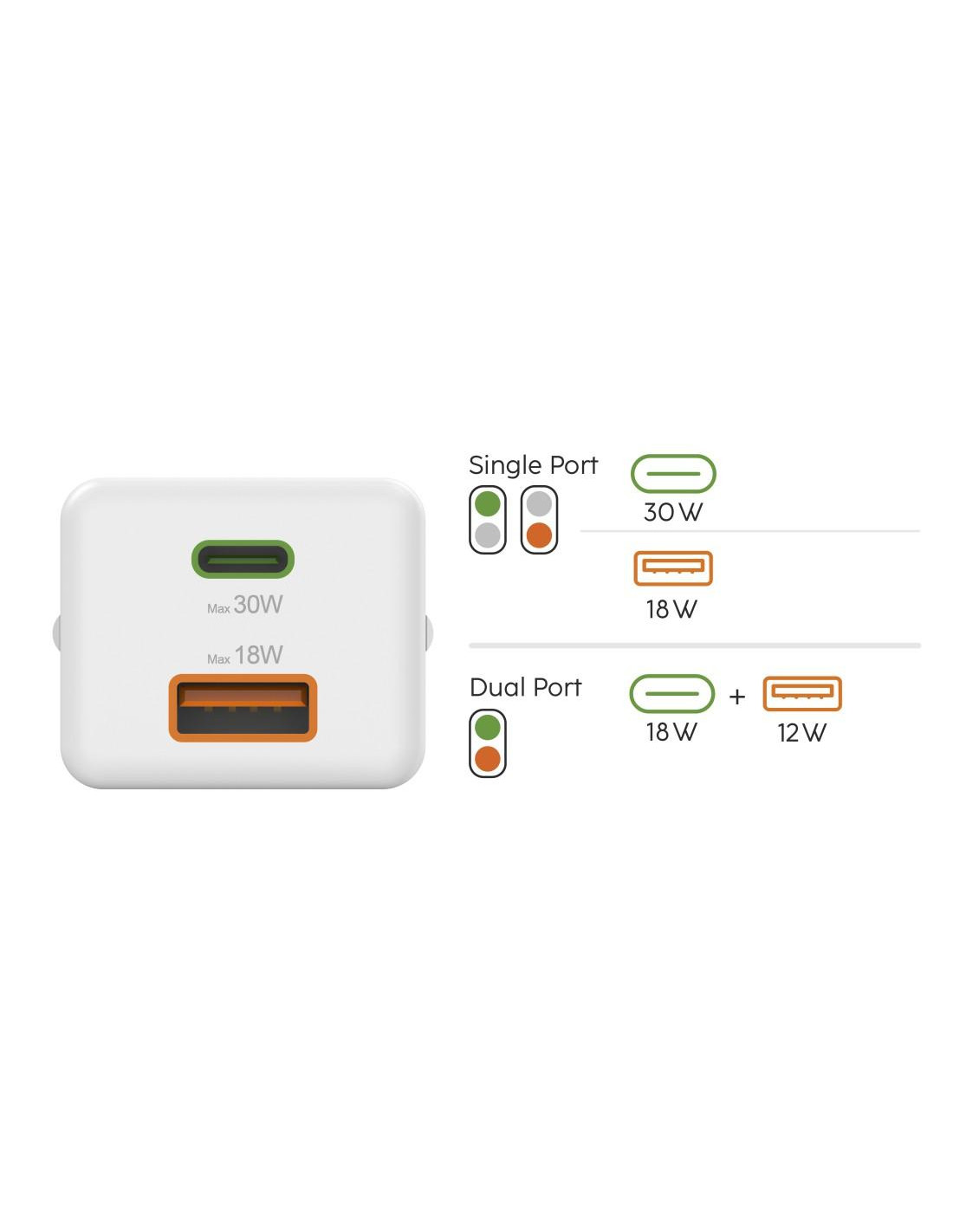 Max 30W

Max 18W

Single Port

30 W

18 W

Dual Port

18 W + 12 W