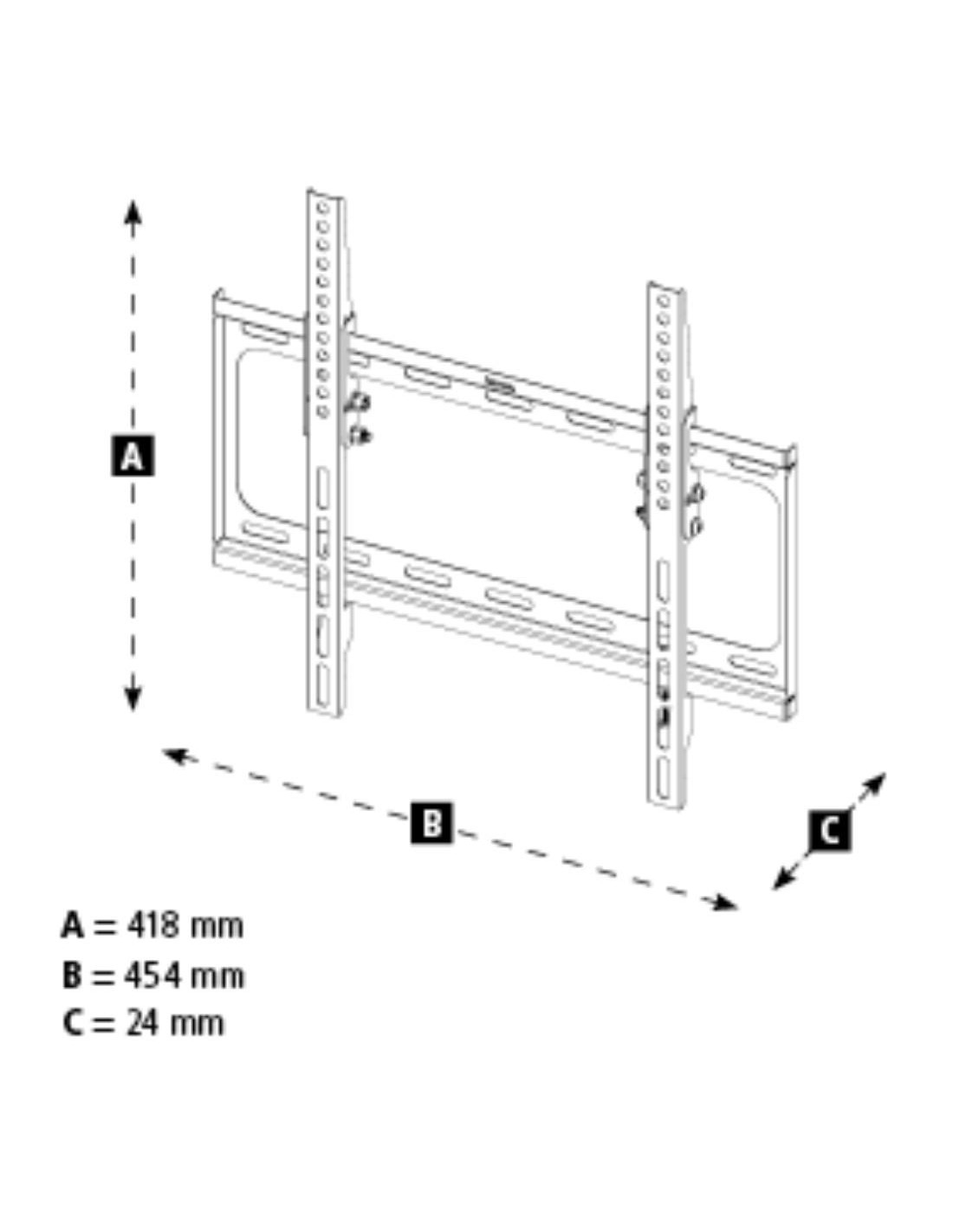 A

B

C

A = 418 mm
B = 454 mm
C = 24 mm