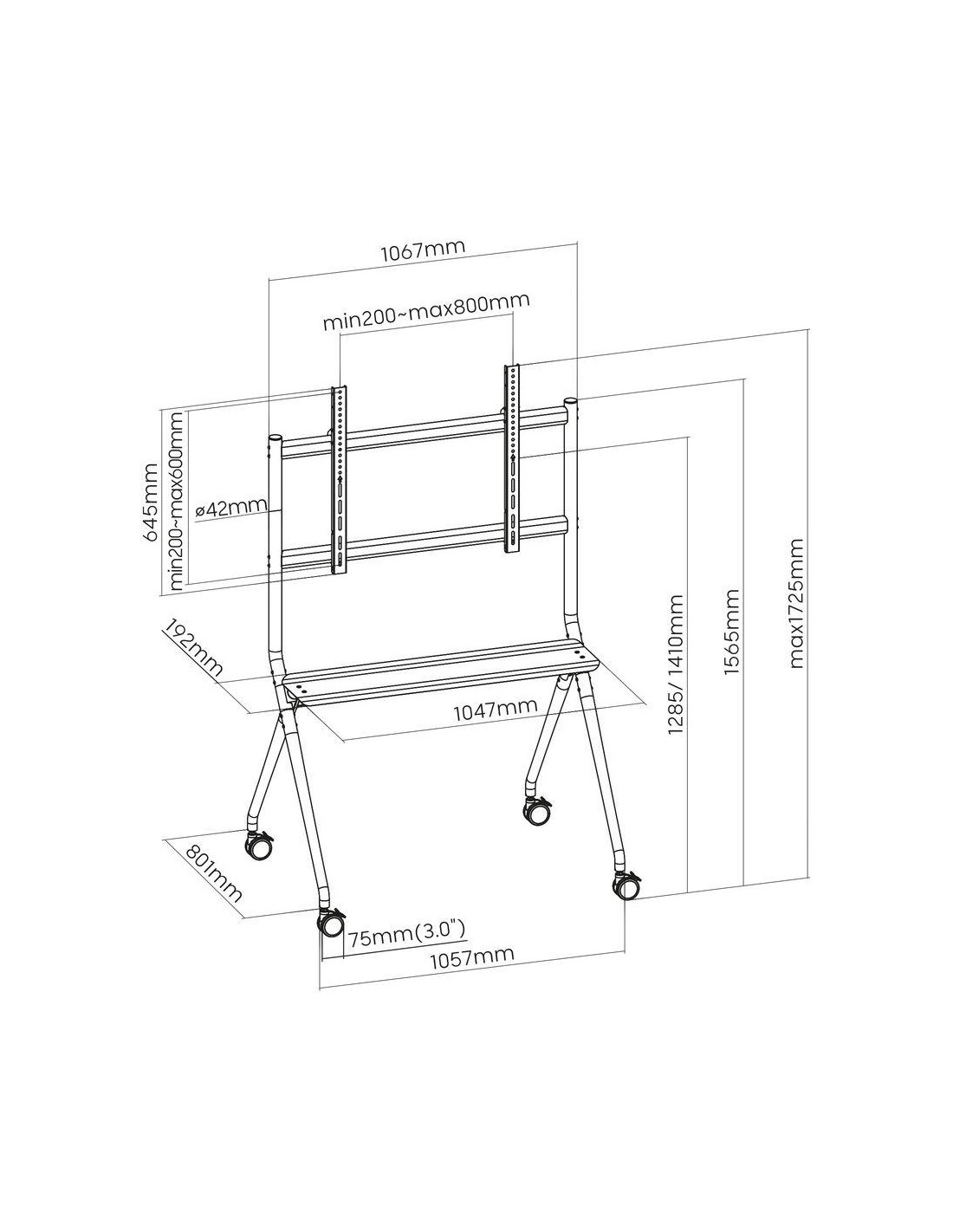 1067mm

min200~max800mm

645mm

min200~max600mm

ø42mm

192mm

1047mm

1285/ 1410mm

1565mm

max1725mm

801mm

75mm(3.0")

1057mm