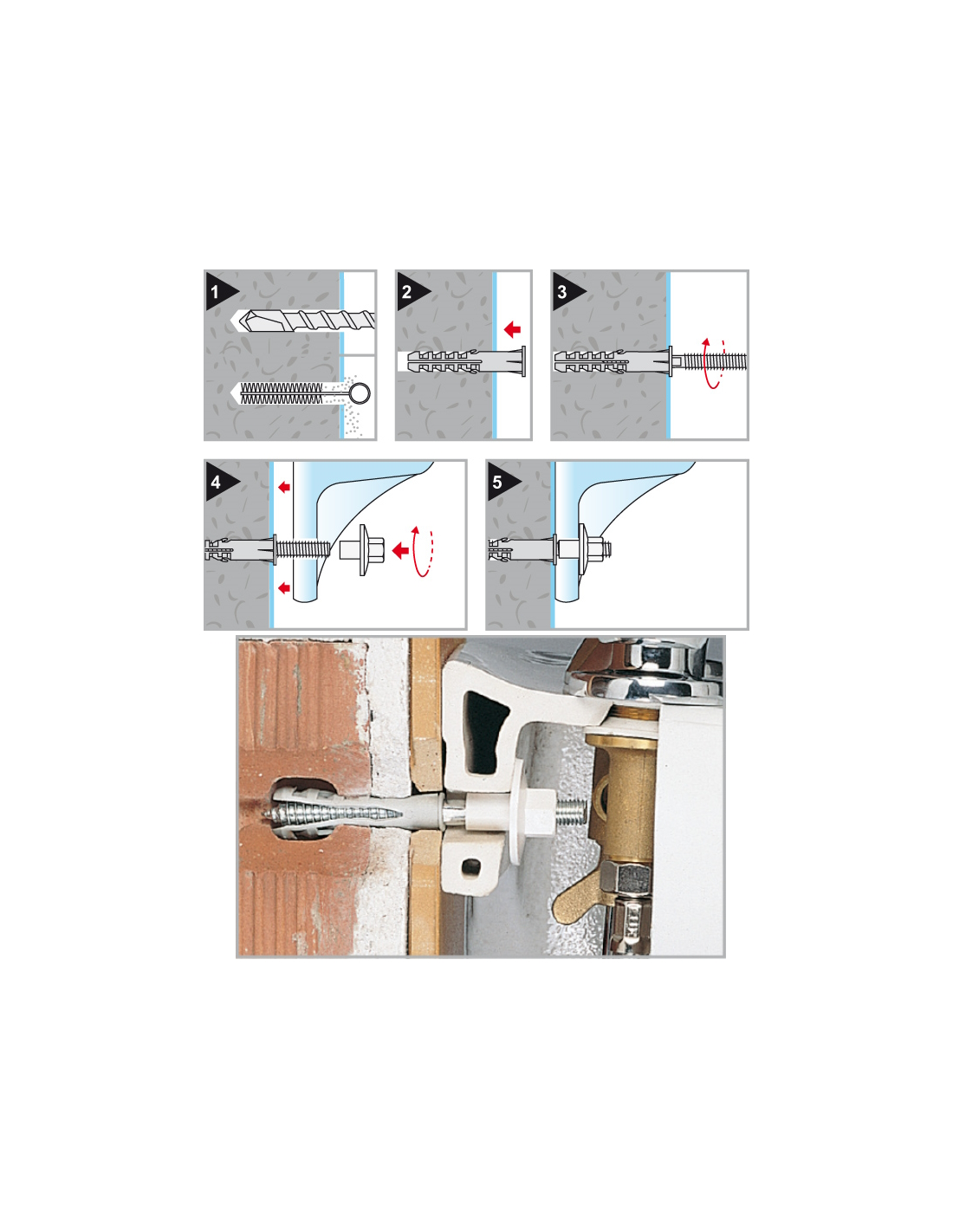 1

2

3

4

5