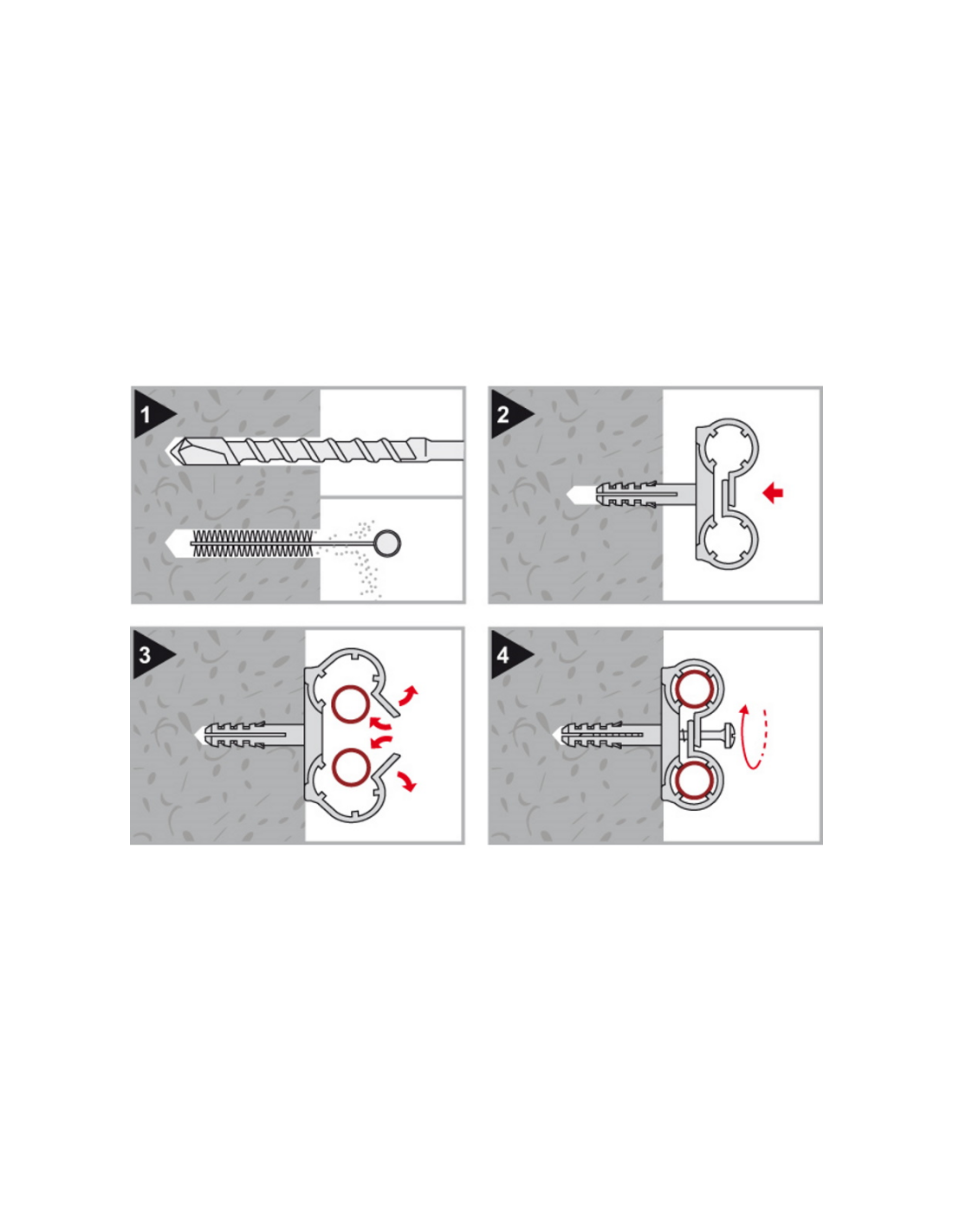 1

2

3

4